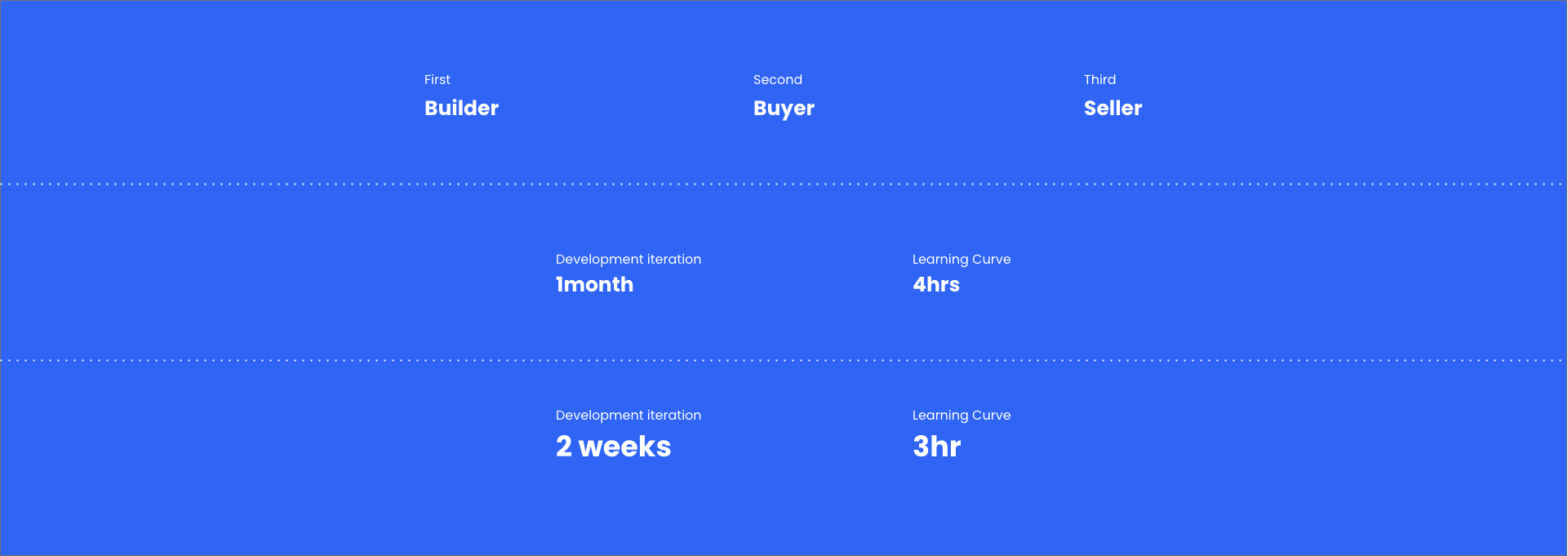 First
Builder

Second
Buyer

Third
Seller

Development iteration
1month

Learning Curve
4hrs

Development iteration
2 weeks

Learning Curve
3hr